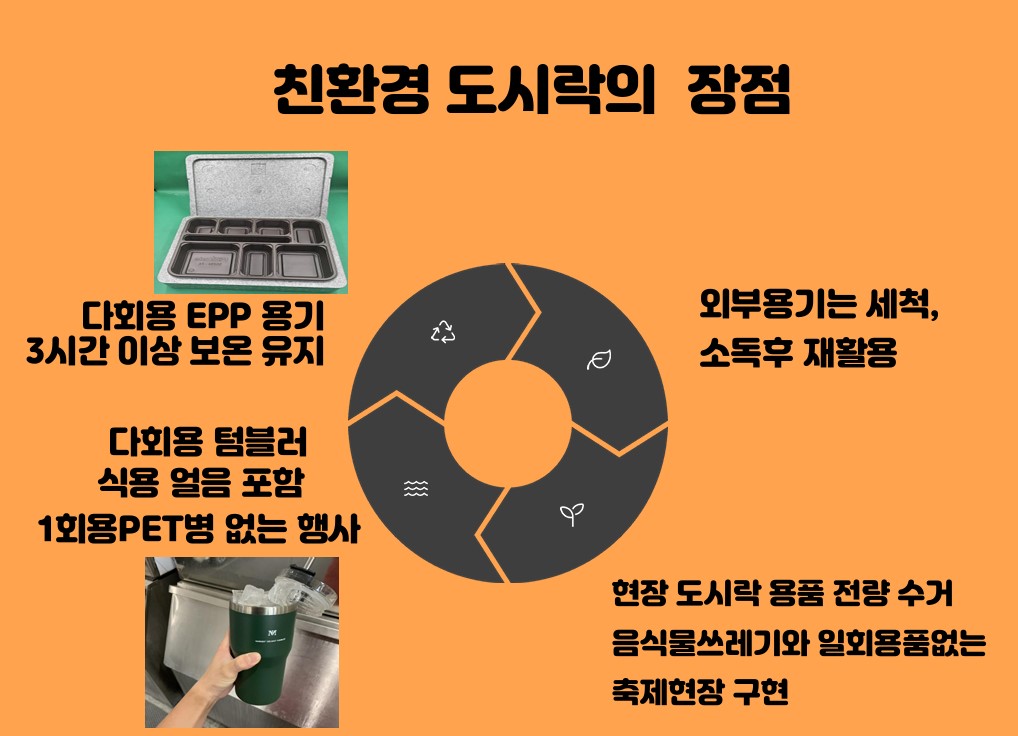 친환경 도시락의 장점

다회용 EPP 용기
3시간 이상 보온 유지

다회용 텀블러
식용 얼음 포함
1회용PET병 없는 행사

외부용기는 세척,
소독후 재활용

현장 도시락 용품 전량 수거
음식물쓰레기와 일회용품없는
축제현장 구현